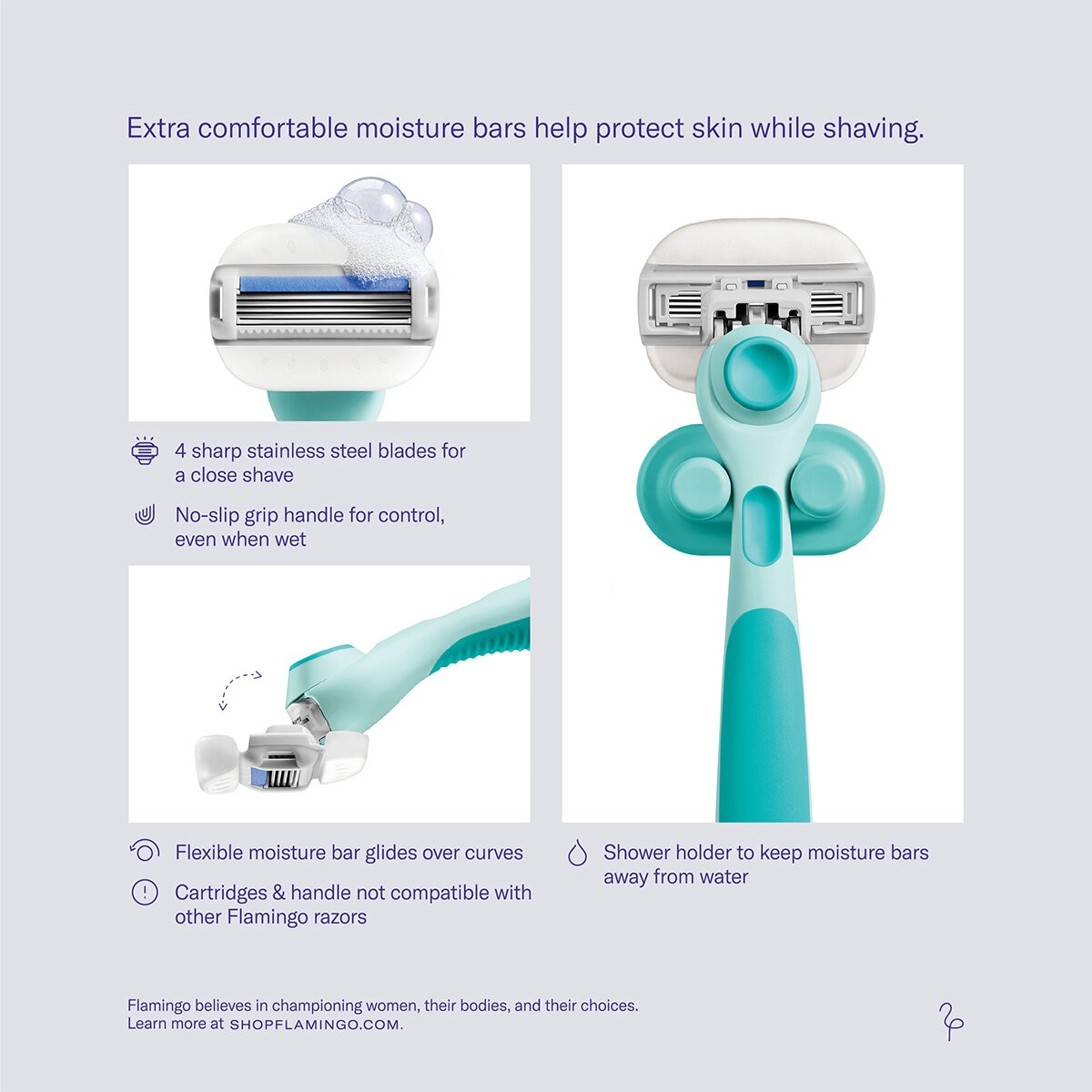 Extra comfortable moisture bars help protect skin while shaving.

4 sharp stainless steel blades for a close shave

No-slip grip handle for control, even when wet

Flexible moisture bar glides over curves

Cartridges & handle not compatible with other Flamingo razors

Shower holder to keep moisture bars away from water

Flamingo believes in championing women, their bodies, and their choices. Learn more at SHOPFLAMINGO.COM.