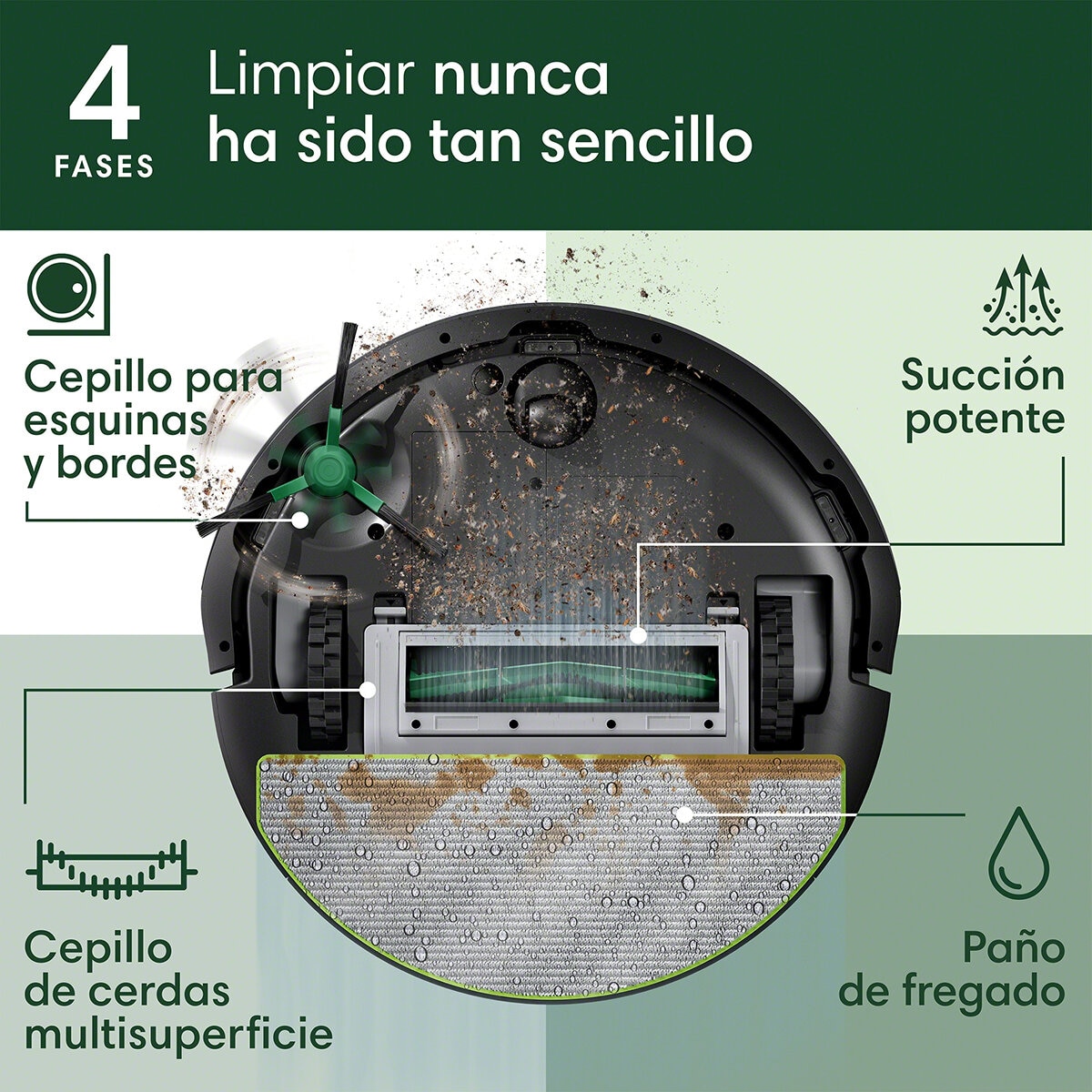 4 FASES

Limpiar nunca ha sido tan sencillo

Cepillo para esquinas y bordes

Succión potente

Cepillo de cerdas multisuperficie

Paño de fregado