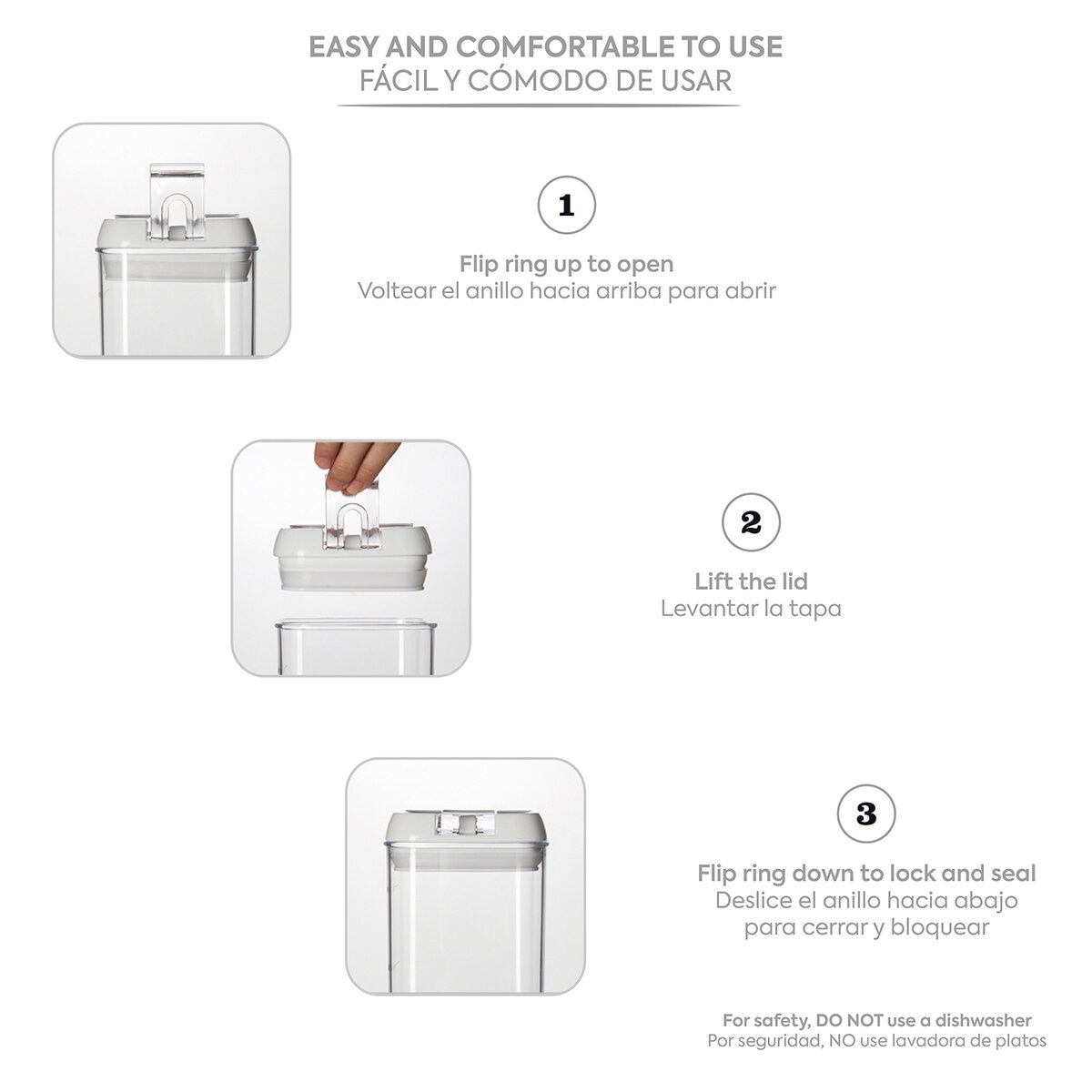 EASY AND COMFORTABLE TO USE
FÁCIL Y CÓMODO DE USAR

1

Flip ring up to open
Voltear el anillo hacia arriba para abrir

2

Lift the lid
Levantar la tapa

3

Flip ring down to lock and seal
Deslice el anillo hacia abajo para cerrar y bloquear

For safety, DO NOT use a dishwasher
Por seguridad, NO use lavadora de platos